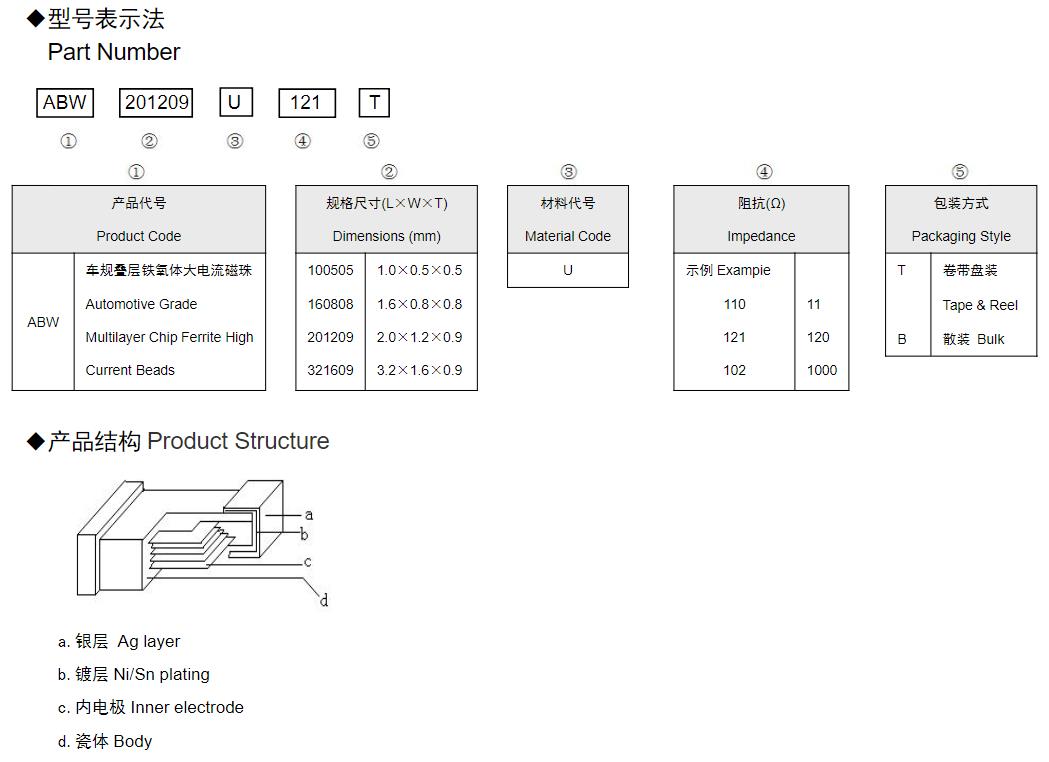 ◆型号表示法
Part Number

ABW 201209 U 121 T

① ② ③ ④ ⑤

①

| 产品代号 Product Code | |
|---|---|
| ABW | 车规叠层铁氧体大电流磁珠 Automotive Grade Multilayer Chip Ferrite High Current Beads |

②

| 规格尺寸(L×W×T) Dimensions (mm) | |
|---|---|
| 100505 | 1.0×0.5×0.5 |
| 160808 | 1.6×0.8×0.8 |
| 201209 | 2.0×1.2×0.9 |
| 321609 | 3.2×1.6×0.9 |

③

| 材料代号 Material Code |
|---|
| U |

④

| 阻抗(Ω) Impedance | |
|---|---|
| 示例 Exampie | |
| 110 | 11 |
| 121 | 120 |
| 102 | 1000 |

⑤

| 包装方式 Packaging Style | |
|---|---|
| T | 卷带盘装 Tape & Reel |
| B | 散装 Bulk |

◆产品结构 Product Structure

a
b
c
d

a. 银层 Ag layer
b. 镀层 Ni/Sn plating
c. 内电极 Inner electrode
d. 瓷体 Body